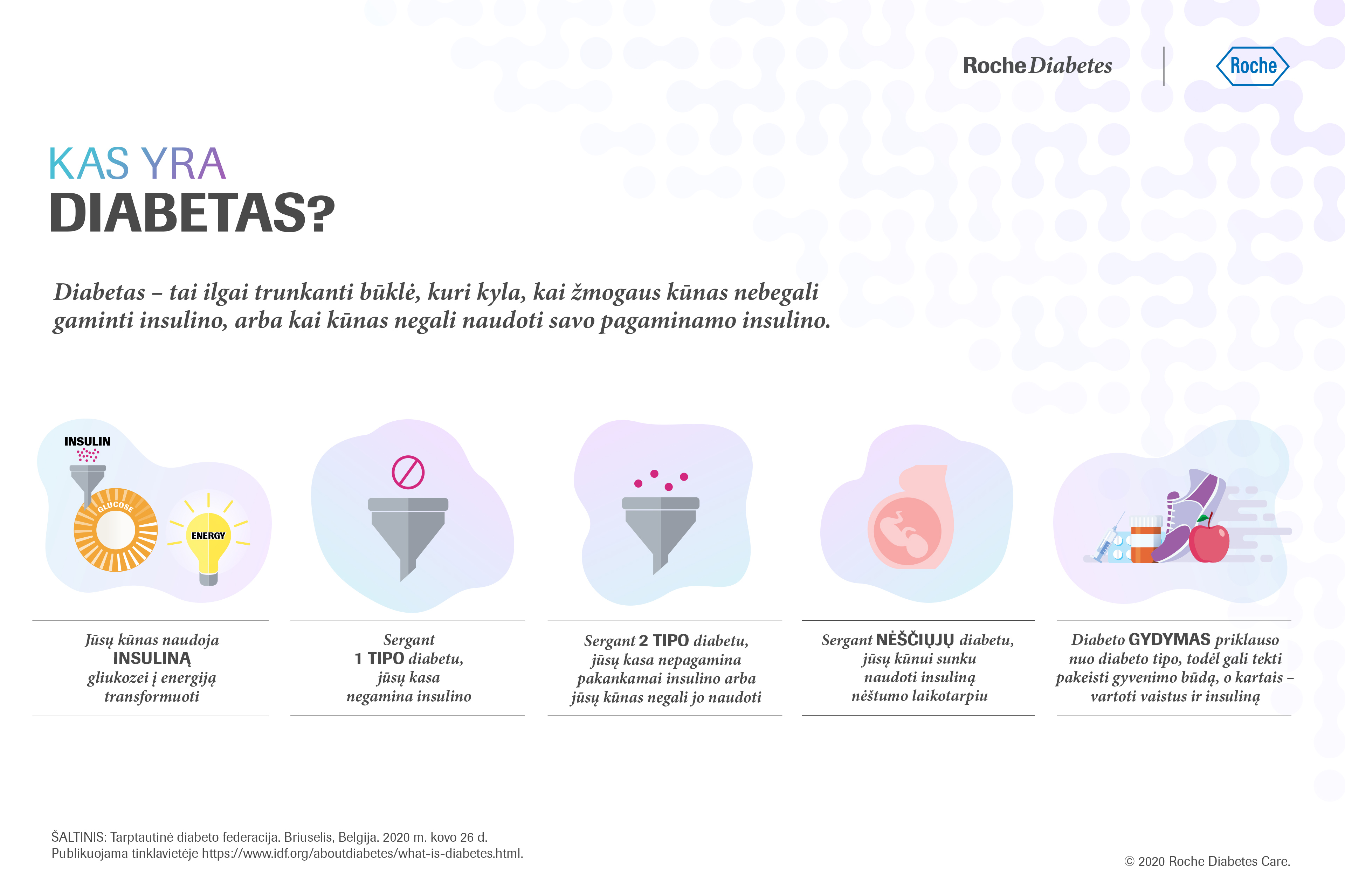 Roche Diabetes

Roche

KAS YRA
DIABETAS?

Diabetas – tai ilgai trunkanti būklė, kuri kyla, kai žmogaus kūnas nebegali gaminti insulino, arba kai kūnas negali naudoti savo pagaminamo insulino.

INSULIN

GLUCOSE

ENERGY

Jūsų kūnas naudoja INSULINĄ gliukozei į energiją transformuoti

Sergant 1 TIPO diabetu, jūsų kasa negamina insulino

Sergant 2 TIPO diabetu, jūsų kasa nepagamina pakankamai insulino arba jūsų kūnas negali jo naudoti

Sergant NĖŠČIŲJŲ diabetu, jūsų kūnui sunku naudoti insuliną nėštumo laikotarpiu

Diabeto GYDYMAS priklauso nuo diabeto tipo, todėl gali tekti pakeisti gyvenimo būdą, o kartais – vartoti vaistus ir insuliną

ŠALTINIS: Tarptautinė diabeto federacija. Briuselis, Belgija. 2020 m. kovo 26 d. Publikuojama tinklavietėje https://www.idf.org/aboutdiabetes/what-is-diabetes.html.

© 2020 Roche Diabetes Care.